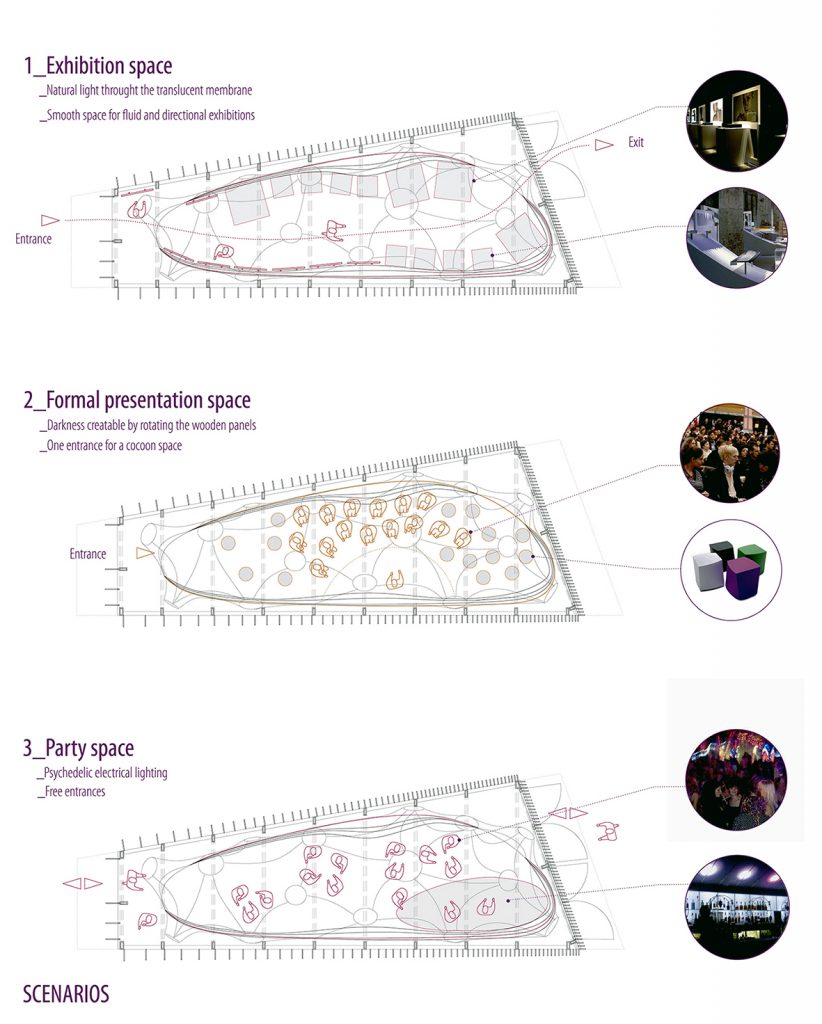 1_Exhibition space
_Natural light throught the translucent membrane
_Smooth space for fluid and directional exhibitions

Exit

Entrance

2_Formal presentation space
_Darkness creatable by rotating the wooden panels
_One entrance for a cocoon space

Entrance

3_Party space
_Psychedelic electrical lighting
_Free entrances

SCENARIOS